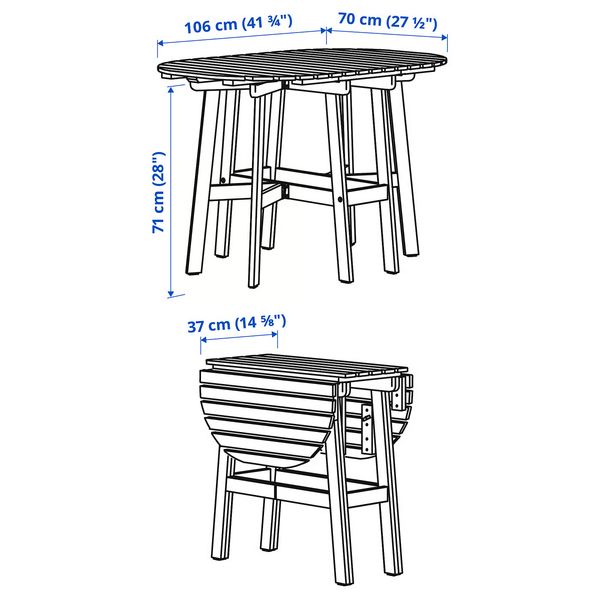 106 cm (41 ¾")
70 cm (27 ½")
71 cm (28")
37 cm (14 ⅝")