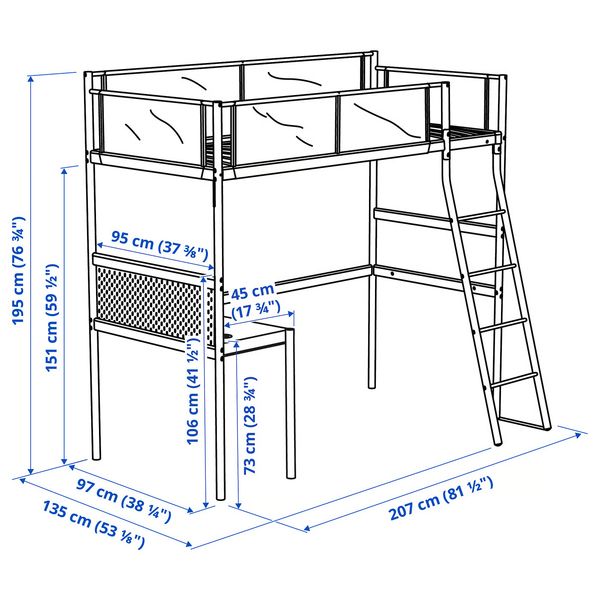 195 cm (76 ¾")
151 cm (59 ½")
95 cm (37 ⅜")
45 cm
(17 ¾")
106 cm (41 ½")
73 cm (28 ¾")
97 cm (38 ¼")
135 cm (53 ⅛")
207 cm (81 ½")