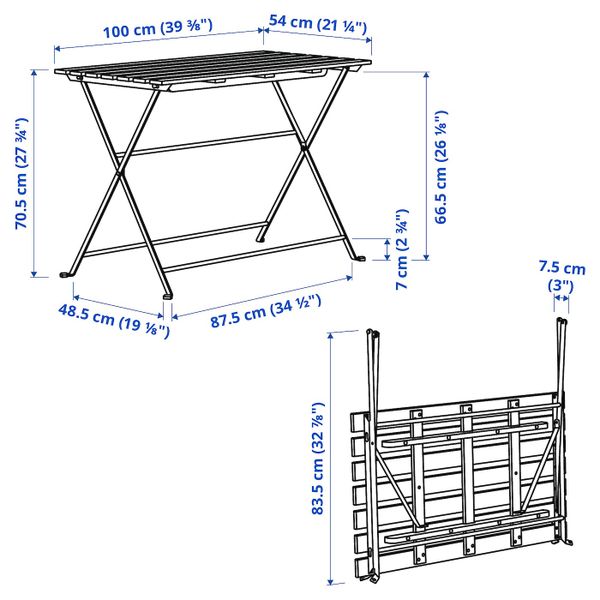 100 cm (39 ⅜")

54 cm (21 ¼")

70.5 cm (27 ¾")

66.5 cm (26 ⅛")

7 cm (2 ¾")

48.5 cm (19 ⅛")

87.5 cm (34 ½")

7.5 cm (3")

83.5 cm (32 ⅞")