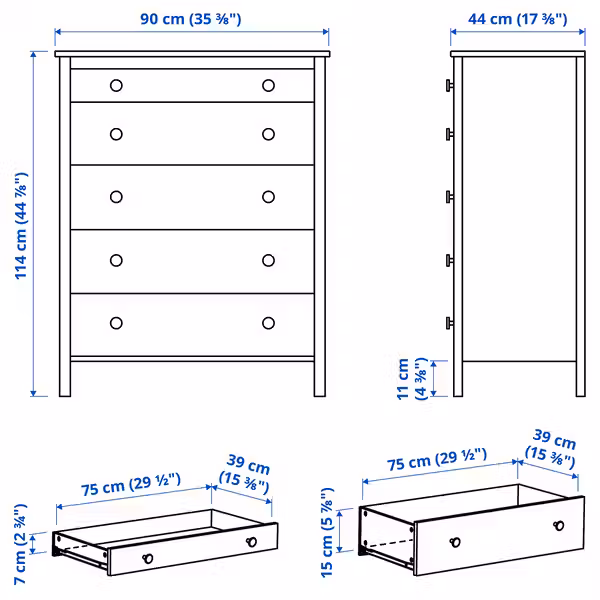 90 cm (35 ⅜")

44 cm (17 ⅜")

114 cm (44 ⅞")

11 cm (4 ⅜")

75 cm (29 ½")

39 cm (15 ⅜")

7 cm (2 ¾")

75 cm (29 ½")

39 cm (15 ⅜")

15 cm (5 ⅞")