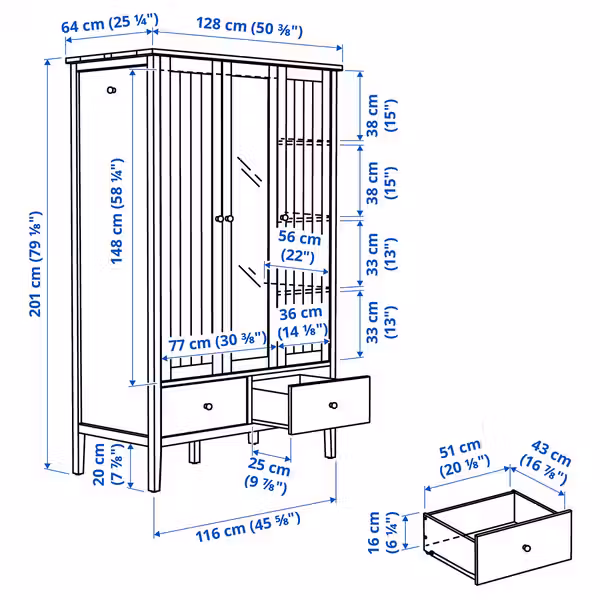 64 cm (25 ¼")
128 cm (50 ⅜")
201 cm (79 ⅛")
148 cm (58 ¼")
38 cm (15")
38 cm (15")
33 cm (13")
33 cm (13")
56 cm (22")
36 cm (14 ⅛")
77 cm (30 ⅜")
20 cm (7 ⅞")
25 cm (9 ⅞")
116 cm (45 ⅝")
51 cm (20 ⅛")
43 cm (16 ⅞")
16 cm (6 ¼")