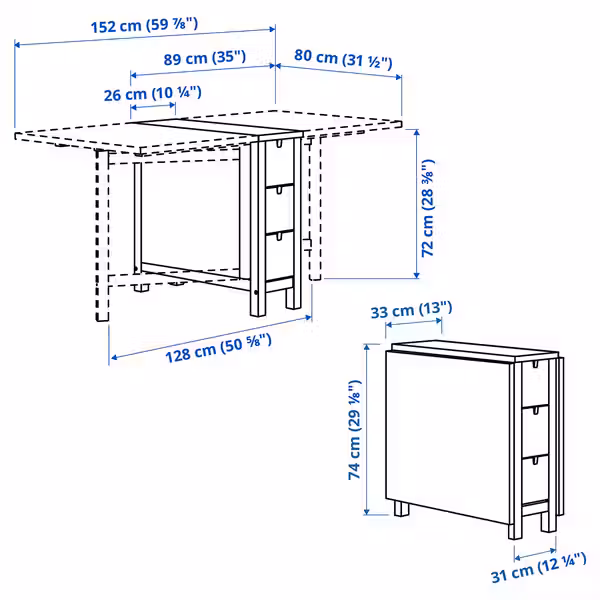 152 cm (59 ⅞")

89 cm (35")

80 cm (31 ½")

26 cm (10 ¼")

72 cm (28 ⅜")

128 cm (50 ⅝")

33 cm (13")

74 cm (29 ⅛")

31 cm (12 ¼")