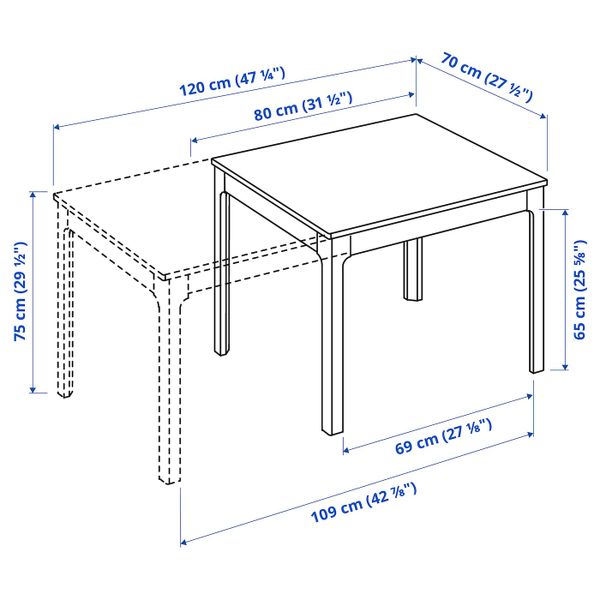 120 cm (47 ¼")
70 cm (27 ½")
80 cm (31 ½")
75 cm (29 ½")
65 cm (25 ⅝")
69 cm (27 ⅛")
109 cm (42 ⅞")