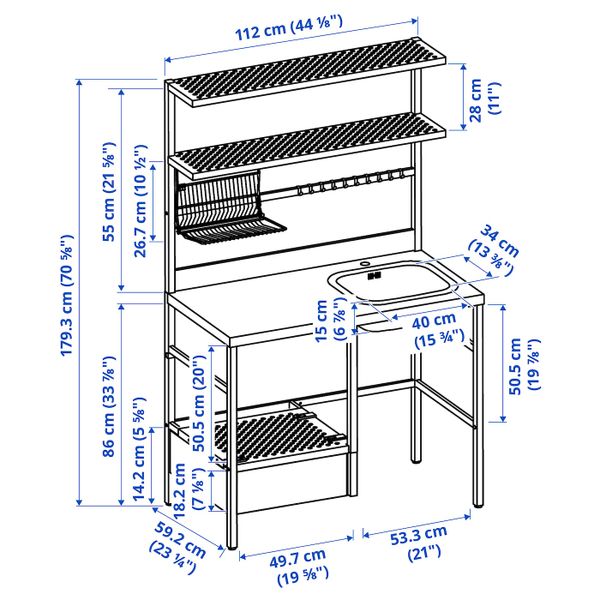 112 cm (44 ⅛")

28 cm (11")

179.3 cm (70 ⅝")

55 cm (21 ⅝")

26.7 cm (10 ½")

34 cm (13 ⅜")

15 cm (6 ⅞")

40 cm (15 ¾")

50.5 cm (19 ⅞")

86 cm (33 ⅞")

50.5 cm (20")

14.2 cm (5 ⅝")

18.2 cm (7 ⅛")

59.2 cm (23 ¼")

49.7 cm (19 ⅝")

53.3 cm (21")