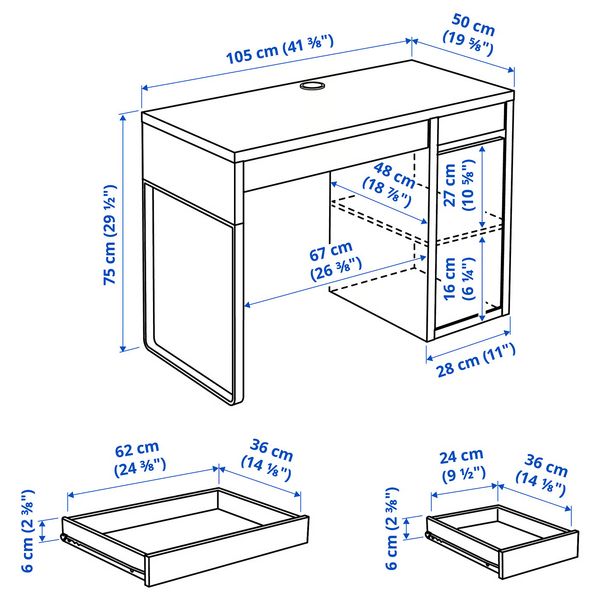 105 cm (41 ⅜")
50 cm (19 ⅝")
75 cm (29 ½")
48 cm (18 ⅞")
27 cm (10 ⅝")
67 cm (26 ⅜")
16 cm (6 ¼")
28 cm (11")
62 cm (24 ⅜")
36 cm (14 ⅛")
6 cm (2 ⅜")
24 cm (9 ½")
36 cm (14 ⅛")
6 cm (2 ⅜")