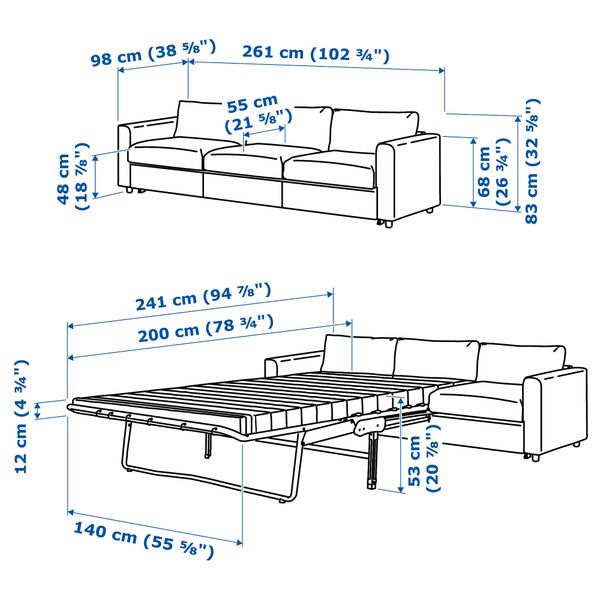 98 cm (38 ⅝")
261 cm (102 ¾")
55 cm (21 ⅝")
48 cm (18 ⅞")
68 cm (26 ¾")
83 cm (32 ⅝")

241 cm (94 ⅞")
200 cm (78 ¾")
12 cm (4 ¾")
53 cm (20 ⅞")
140 cm (55 ⅝")