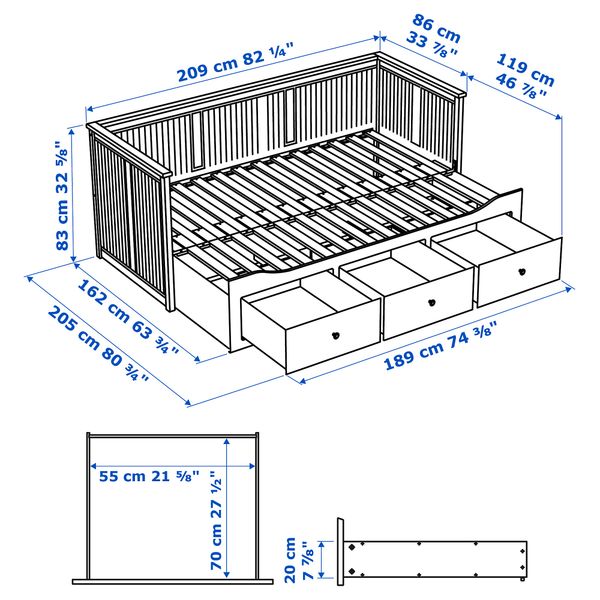 209 cm 82 ¼"

86 cm
33 ⅞"

119 cm
46 ⅞"

83 cm 32 ⅝"

162 cm 63 ¾"

205 cm 80 ¾"

189 cm 74 ⅜"

55 cm 21 ⅝"

70 cm 27 ½"

20 cm
7 ⅞"