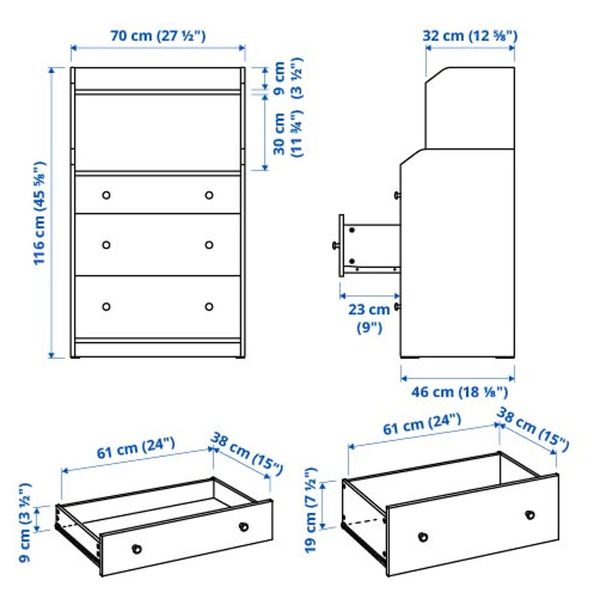 70 cm (27 ½")

9 cm (3 ½")

30 cm (11 ¾")

116 cm (45 ⅝")

32 cm (12 ⅝")

23 cm (9")

46 cm (18 ⅛")

61 cm (24")

38 cm (15")

9 cm (3 ½")

61 cm (24")

38 cm (15")

19 cm (7 ½")