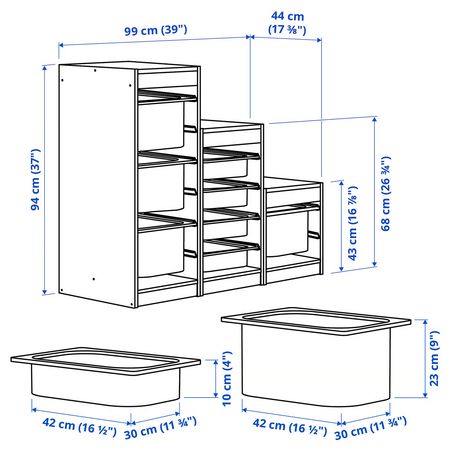 99 cm (39")
44 cm (17 ⅜")
94 cm (37")
68 cm (26 ¾")
43 cm (16 ⅞")
10 cm (4")
23 cm (9")
42 cm (16 ½")
30 cm (11 ¾")
42 cm (16 ½")
30 cm (11 ¾")