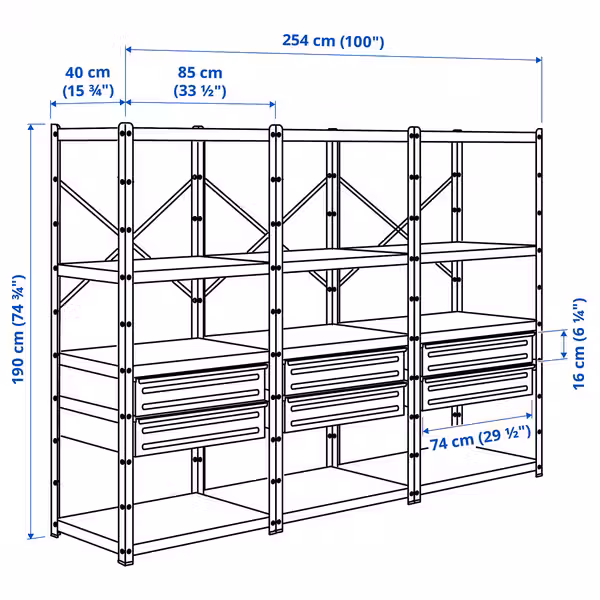 254 cm (100")

40 cm (15 ¾")

85 cm (33 ½")

190 cm (74 ¾")

16 cm (6 ¼")

74 cm (29 ½")