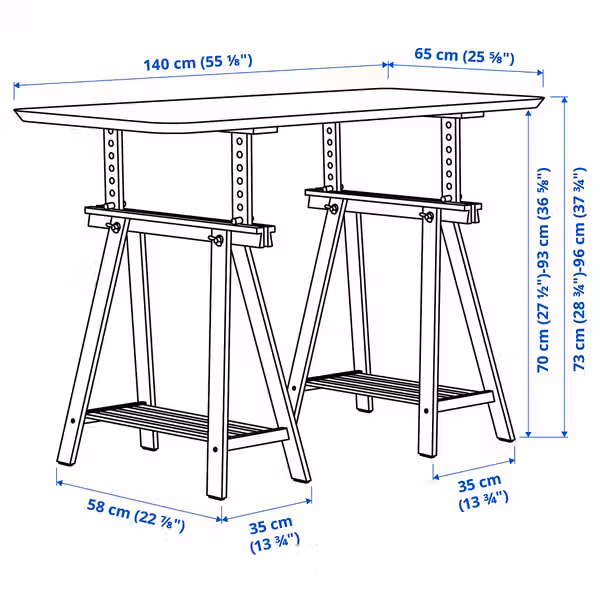 140 cm (55 ⅛")

65 cm (25 ⅝")

70 cm (27 ½")-93 cm (36 ⅝")

73 cm (28 ¾")-96 cm (37 ¾")

35 cm (13 ¾")

58 cm (22 ⅞")

35 cm (13 ¾")