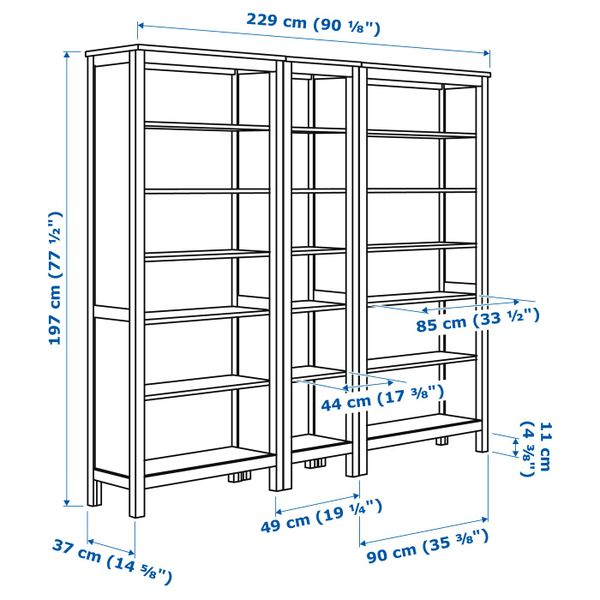 229 cm (90 ⅛")

197 cm (77 ½")

85 cm (33 ½")

44 cm (17 ⅜")

11 cm (4 ⅜")

49 cm (19 ¼")

90 cm (35 ⅜")

37 cm (14 ⅝")