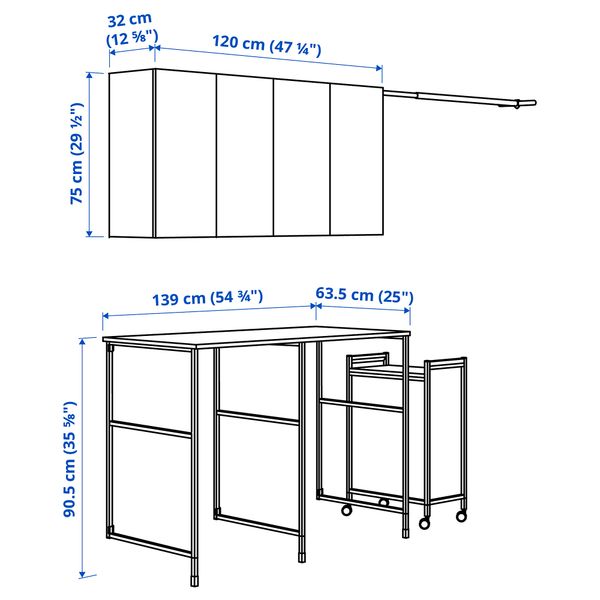 32 cm
(12 ⅝")

120 cm (47 ¼")

75 cm (29 ½")

139 cm (54 ¾")

63.5 cm (25")

90.5 cm (35 ⅝")