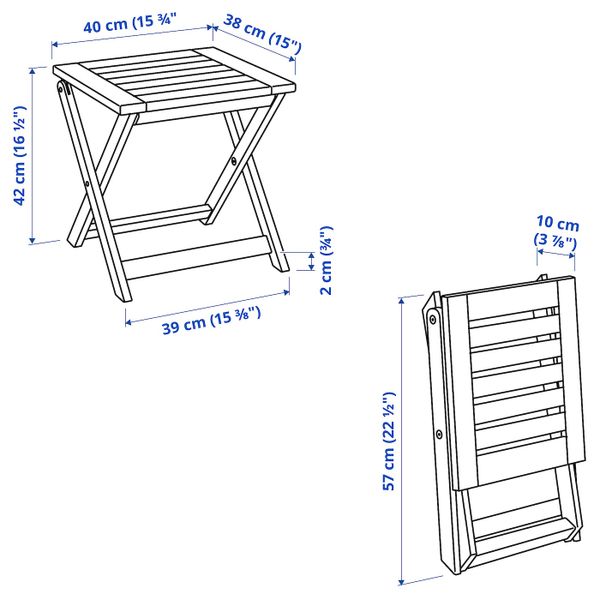 40 cm (15 ¾"
38 cm (15")
42 cm (16 ½")
2 cm (¾")
39 cm (15 ⅜")
10 cm
(3 ⅞")
57 cm (22 ½")