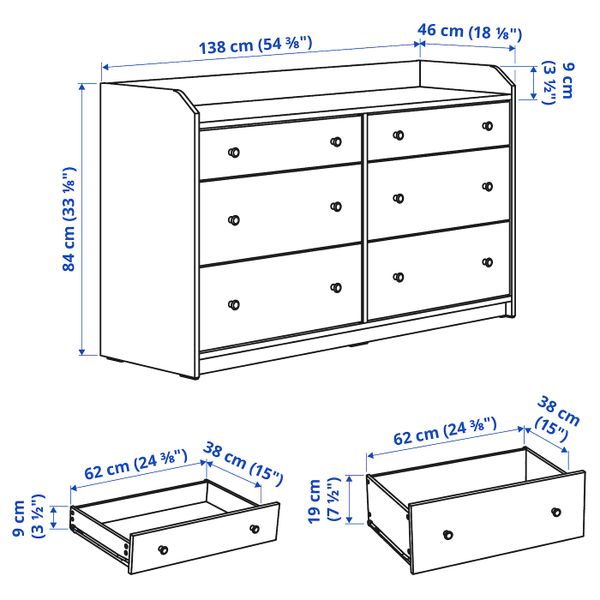 138 cm (54 ⅜")
46 cm (18 ⅛")
9 cm
(3 ½")
84 cm (33 ⅛")
62 cm (24 ⅜")
38 cm (15")
9 cm
(3 ½")
62 cm (24 ⅜")
38 cm
(15")
19 cm
(7 ½")