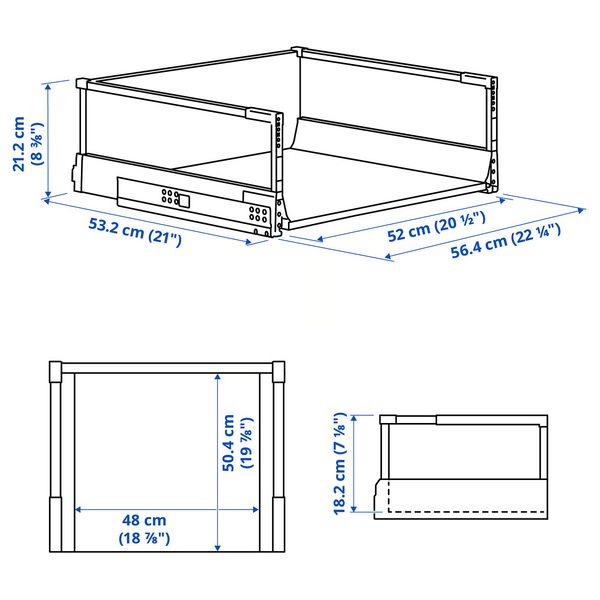 21.2 cm
(8 ⅜")

53.2 cm (21")

52 cm (20 ½")

56.4 cm (22 ¼")

50.4 cm
(19 ⅞")

48 cm
(18 ⅞")

18.2 cm (7 ⅛")