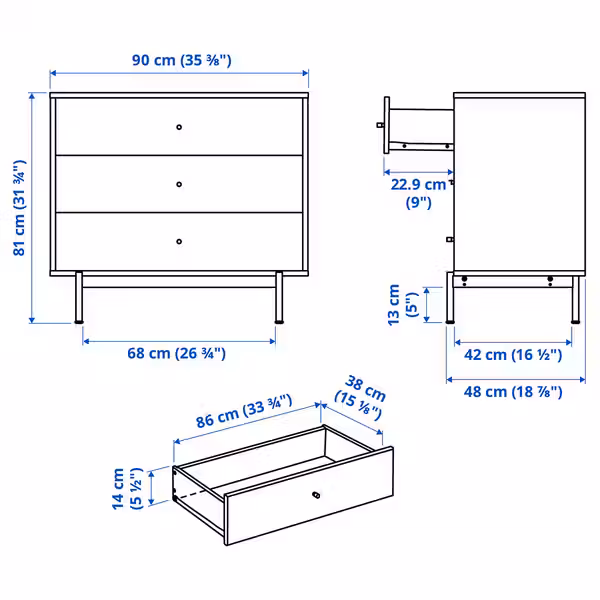 90 cm (35 ⅜")

81 cm (31 ¾")

68 cm (26 ¾")

22.9 cm (9")

13 cm (5")

42 cm (16 ½")

48 cm (18 ⅞")

86 cm (33 ¾")

38 cm (15 ⅛")

14 cm (5 ½")