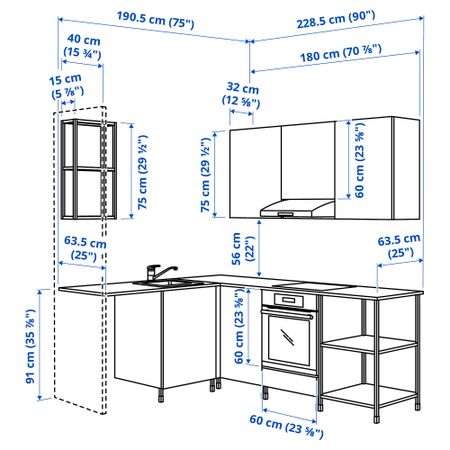 190.5 cm (75")

228.5 cm (90")

40 cm (15 ¾")

180 cm (70 ⅞")

15 cm (5 ⅞")

32 cm (12 ⅝")

75 cm (29 ½")

75 cm (29 ½")

60 cm (23 ⅝")

63.5 cm (25")

56 cm (22")

63.5 cm (25")

91 cm (35 ⅞")

60 cm (23 ⅝")

60 cm (23 ⅝")