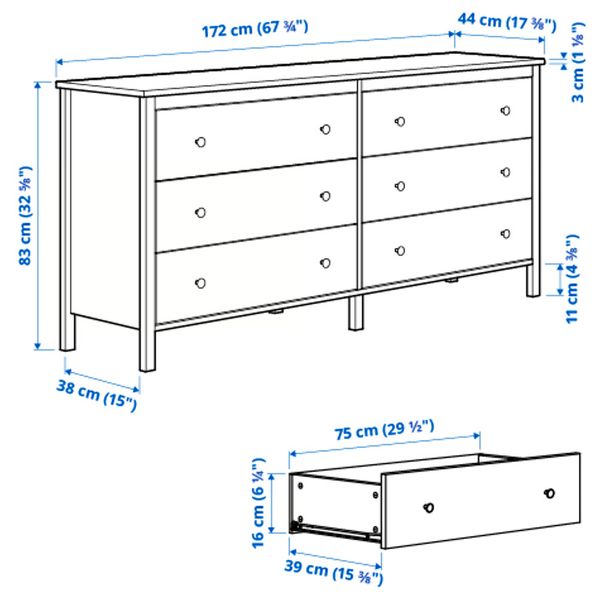 172 cm (67 ¾")
44 cm (17 ⅜")
3 cm (1 ⅛")
83 cm (32 ⅝")
11 cm (4 ⅜")
38 cm (15")
75 cm (29 ½")
16 cm (6 ¼")
39 cm (15 ⅜")