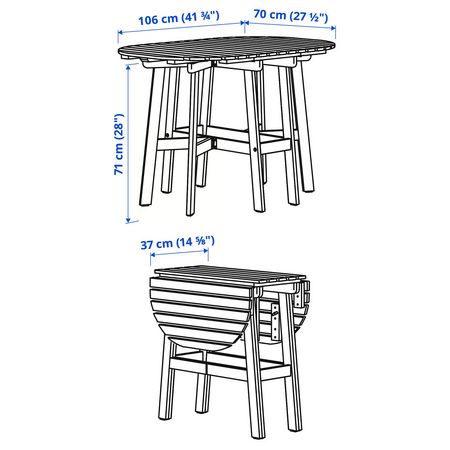 106 cm (41 ¾")
70 cm (27 ½")
71 cm (28")
37 cm (14 ⅝")