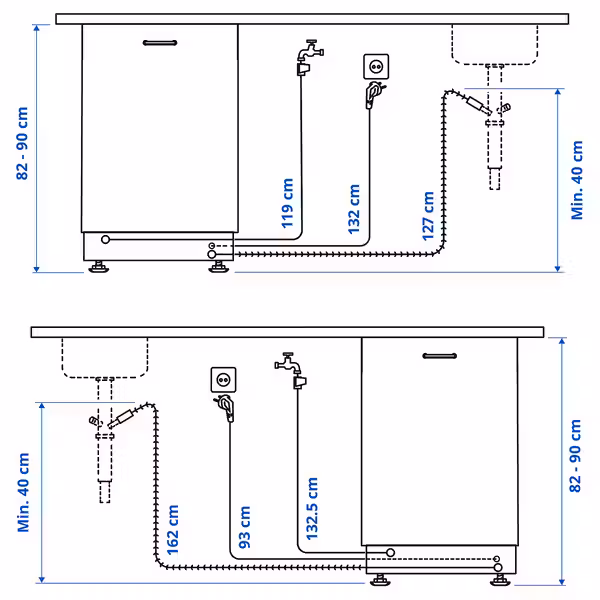 82 - 90 cm
119 cm
132 cm
127 cm
Min. 40 cm

Min. 40 cm
162 cm
93 cm
132.5 cm
82 - 90 cm